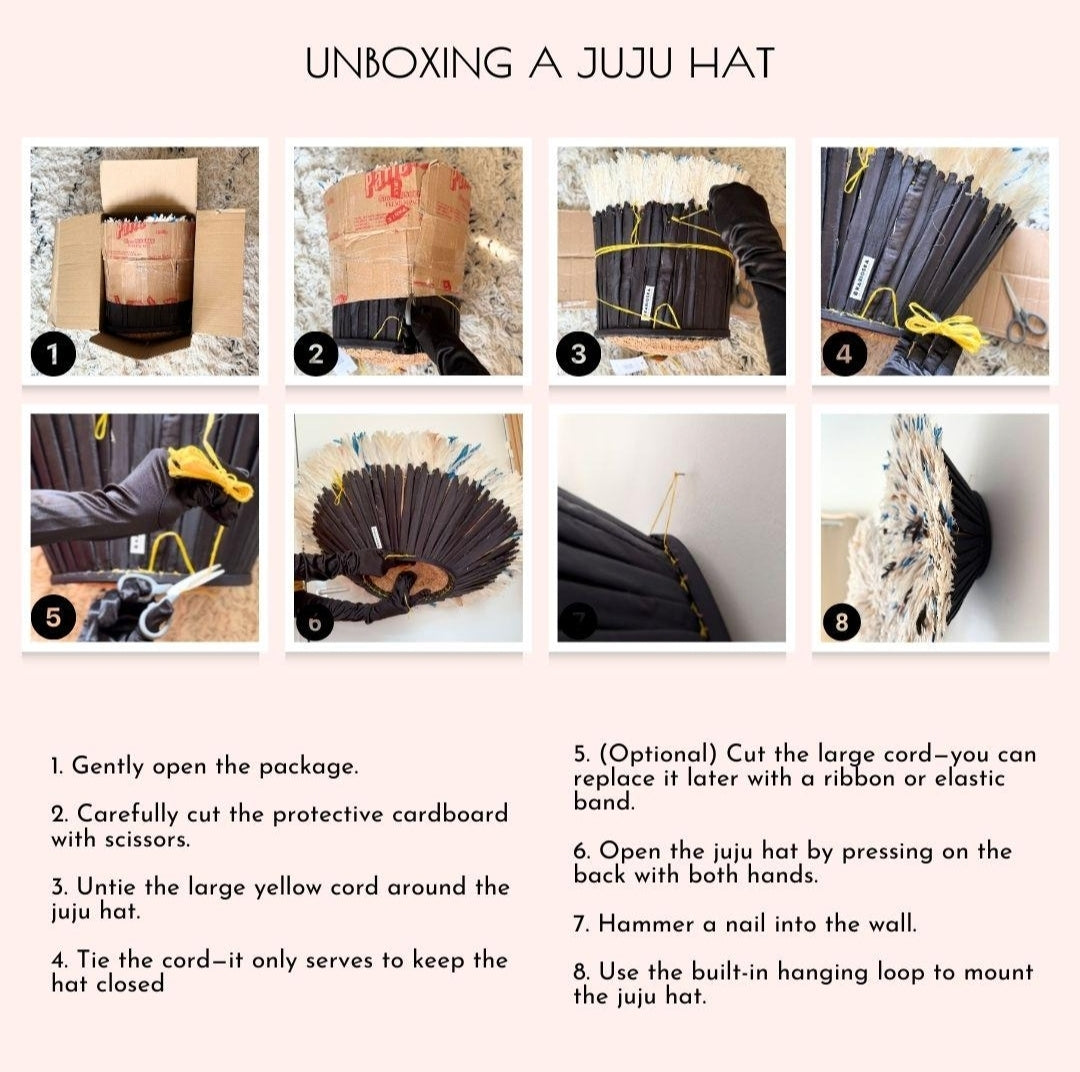 UNBOXING A JUJU HAT

1

2

3

4

5

6

7

8

1. Gently open the package.

2. Carefully cut the protective cardboard with scissors.

3. Untie the large yellow cord around the juju hat.

4. Tie the cord—it only serves to keep the hat closed

5. (Optional) Cut the large cord—you can replace it later with a ribbon or elastic band.

6. Open the juju hat by pressing on the back with both hands.

7. Hammer a nail into the wall.

8. Use the built-in hanging loop to mount the juju hat.